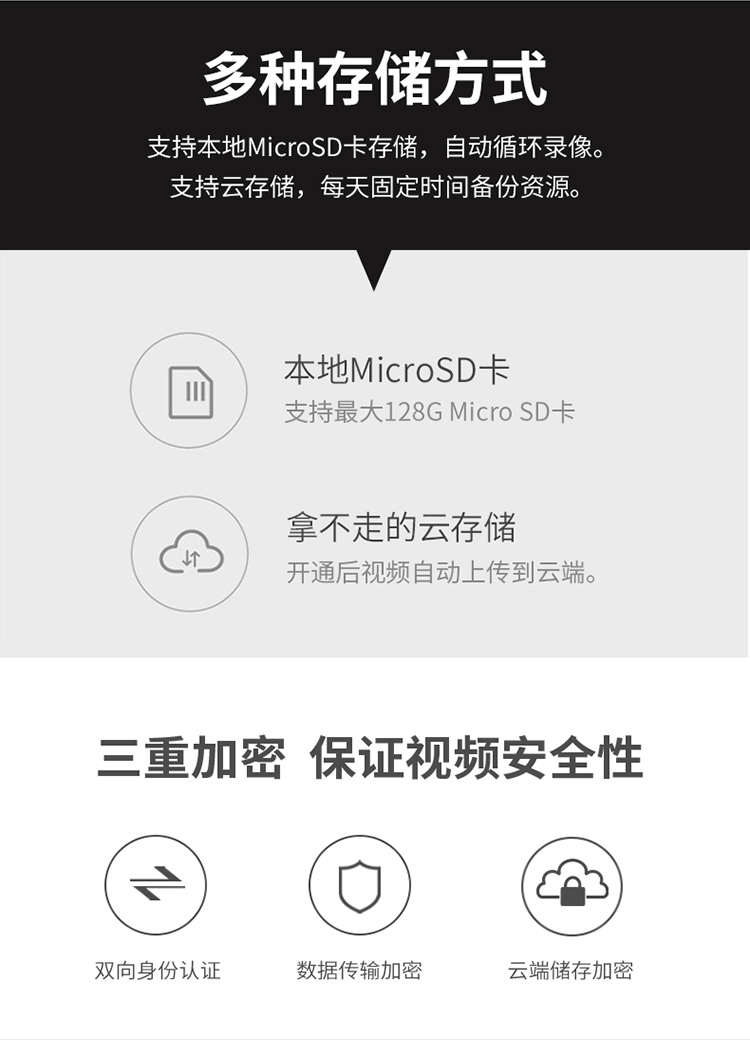 多种存储方式

支持本地MicroSD卡存储，自动循环录像。
支持云存储，每天固定时间备份资源。

本地MicroSD卡
支持最大128G Micro SD卡

拿不走的云存储
开通后视频自动上传到云端。

三重加密 保证视频安全性

双向身份认证

数据传输加密

云端储存加密